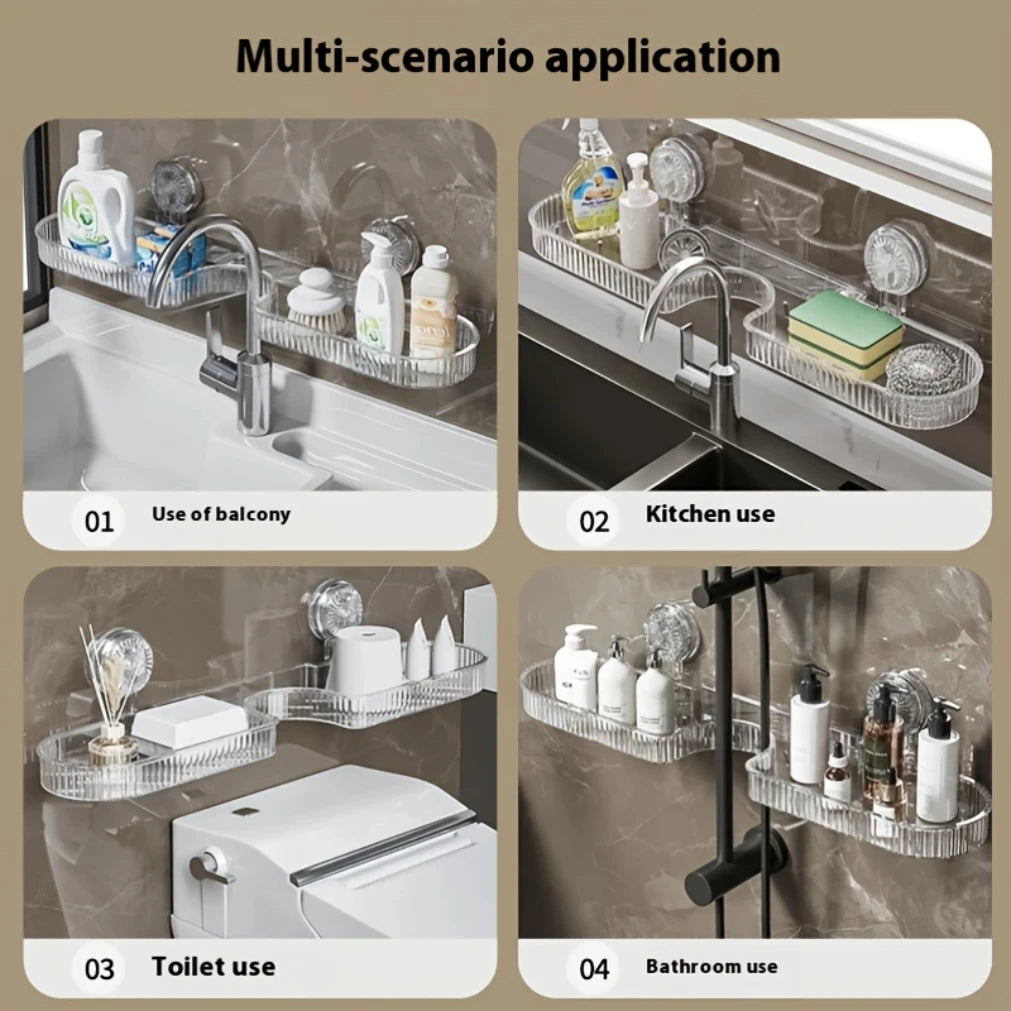 Multi-scenario application

01 Use of balcony

02 Kitchen use

03 Toilet use

04 Bathroom use